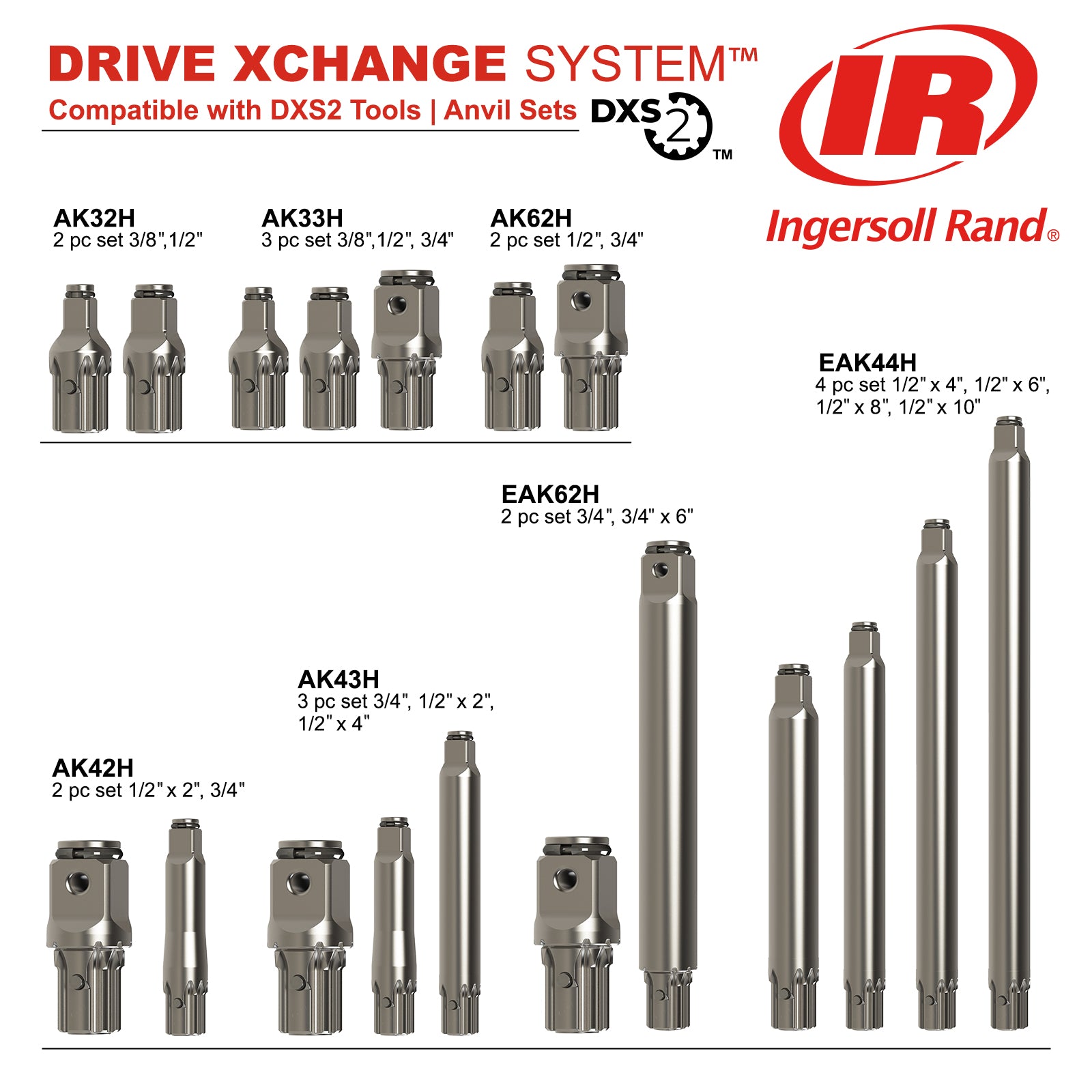 DRIVE XCHANGE SYSTEM™
Compatible with DXS2 Tools | Anvil Sets

DXS2™

IR
Ingersoll Rand®

AK32H
2 pc set 3/8",1/2"

AK33H
3 pc set 3/8",1/2", 3/4"

AK62H
2 pc set 1/2", 3/4"

EAK44H
4 pc set 1/2" x 4", 1/2" x 6", 1/2" x 8", 1/2" x 10"

EAK62H
2 pc set 3/4", 3/4" x 6"

AK43H
3 pc set 3/4", 1/2" x 2", 1/2" x 4"

AK42H
2 pc set 1/2" x 2", 3/4"